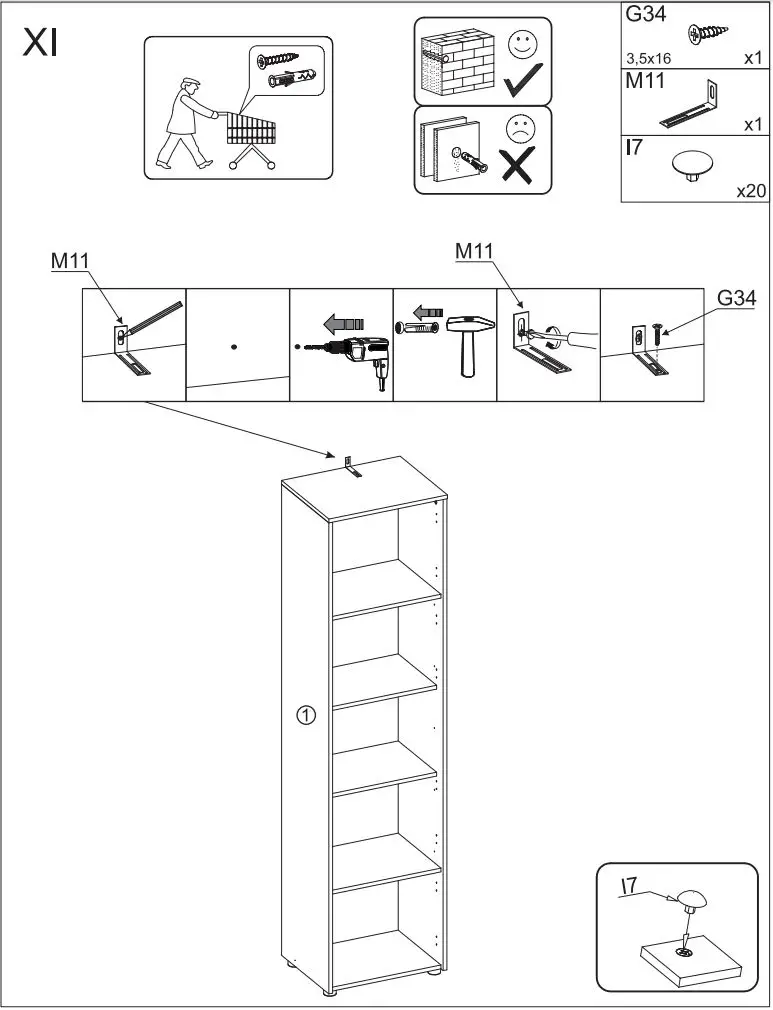 XI

G34
3,5x16 x1

M11
x1

I7
x20

M11

M11

G34

①

I7