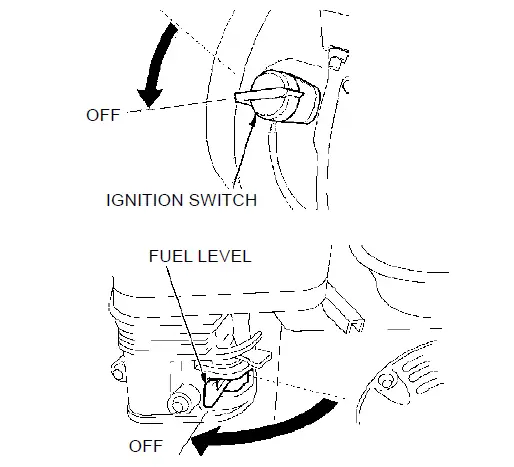 OFF

IGNITION SWITCH

FUEL LEVEL

OFF