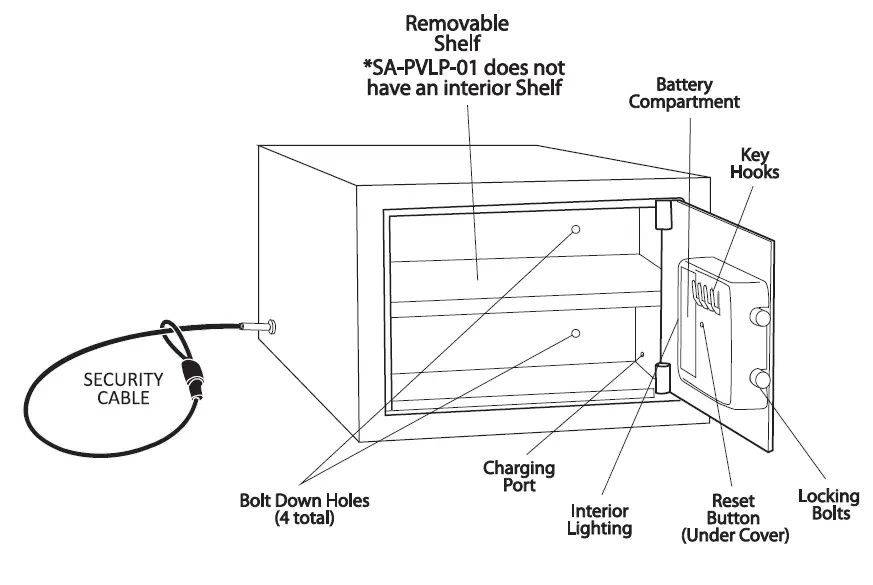 Removable Shelf
*SA-PVLP-01 does not have an interior Shelf

Battery Compartment

Key Hooks

SECURITY CABLE

Bolt Down Holes (4 total)

Charging Port

Interior Lighting

Reset Button (Under Cover)

Locking Bolts