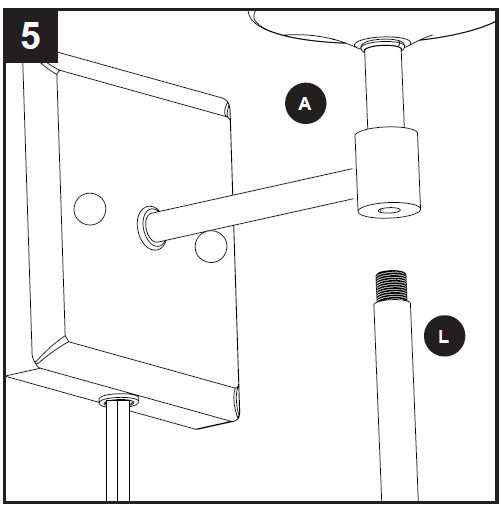 5

A

L