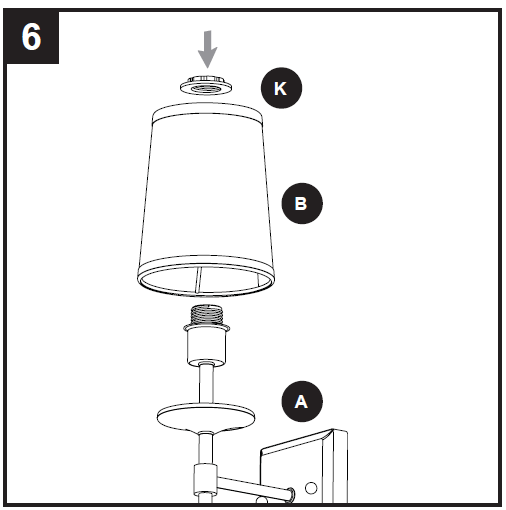 6

K

B

A