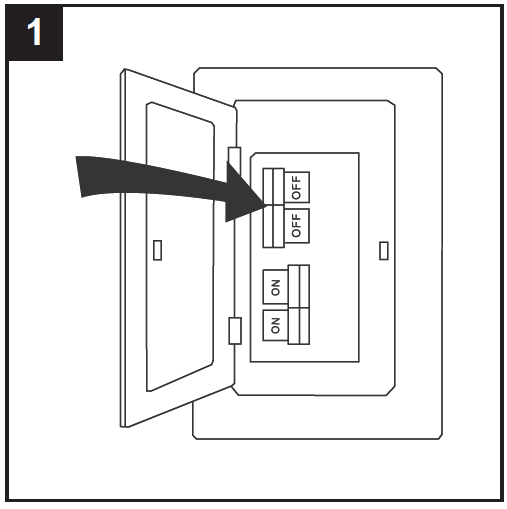 1

OFF
OFF
ON
ON