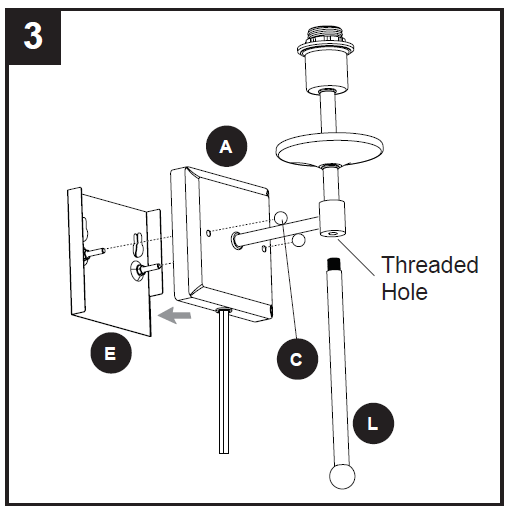 3

A

Threaded Hole

E

C

L