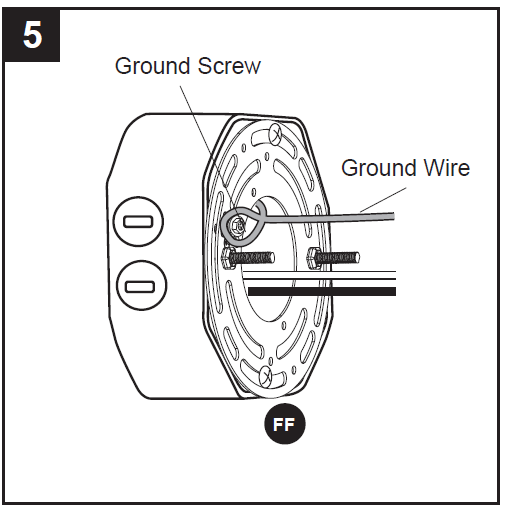 5

Ground Screw

Ground Wire

FF