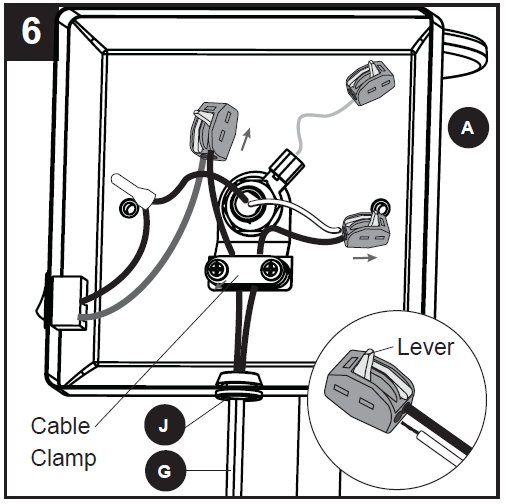 6

A

Lever

Cable Clamp

J

G