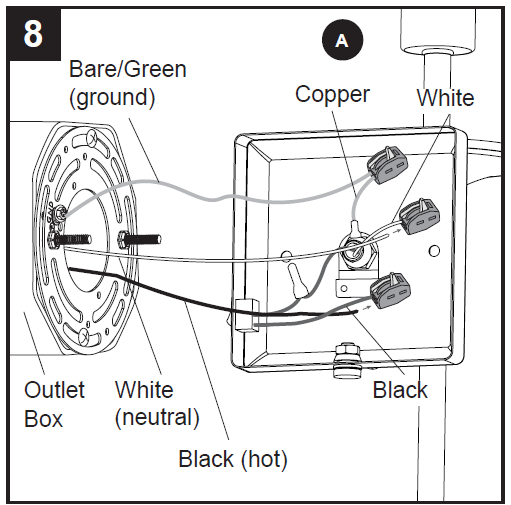 8

A

Bare/Green (ground)

Copper

White

Outlet Box

White (neutral)

Black (hot)

Black