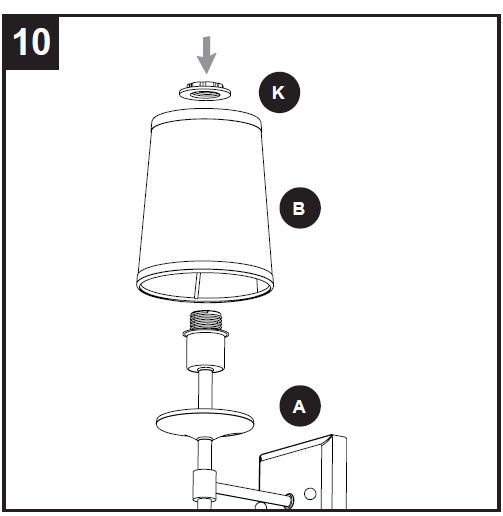 10

K

B

A