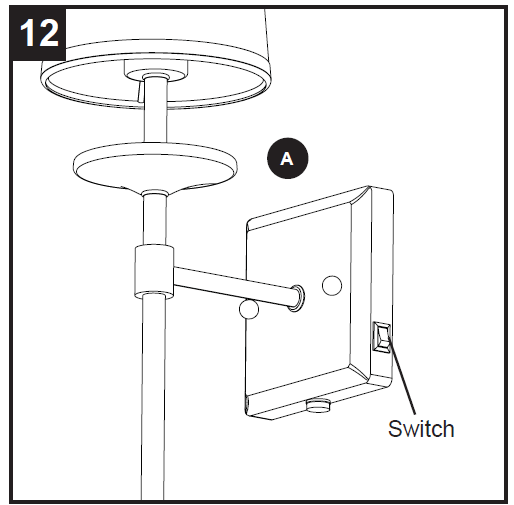 12

A

Switch