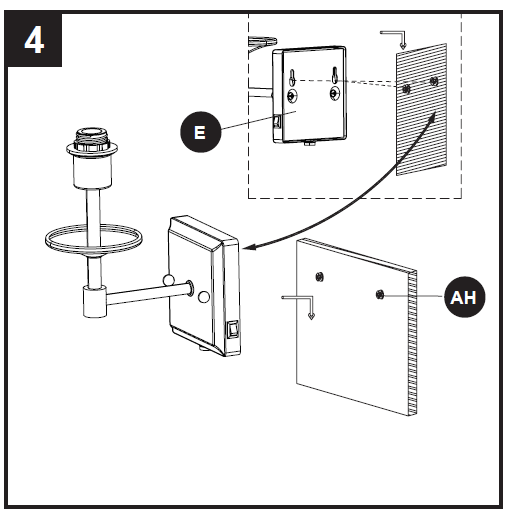 4

E

AH