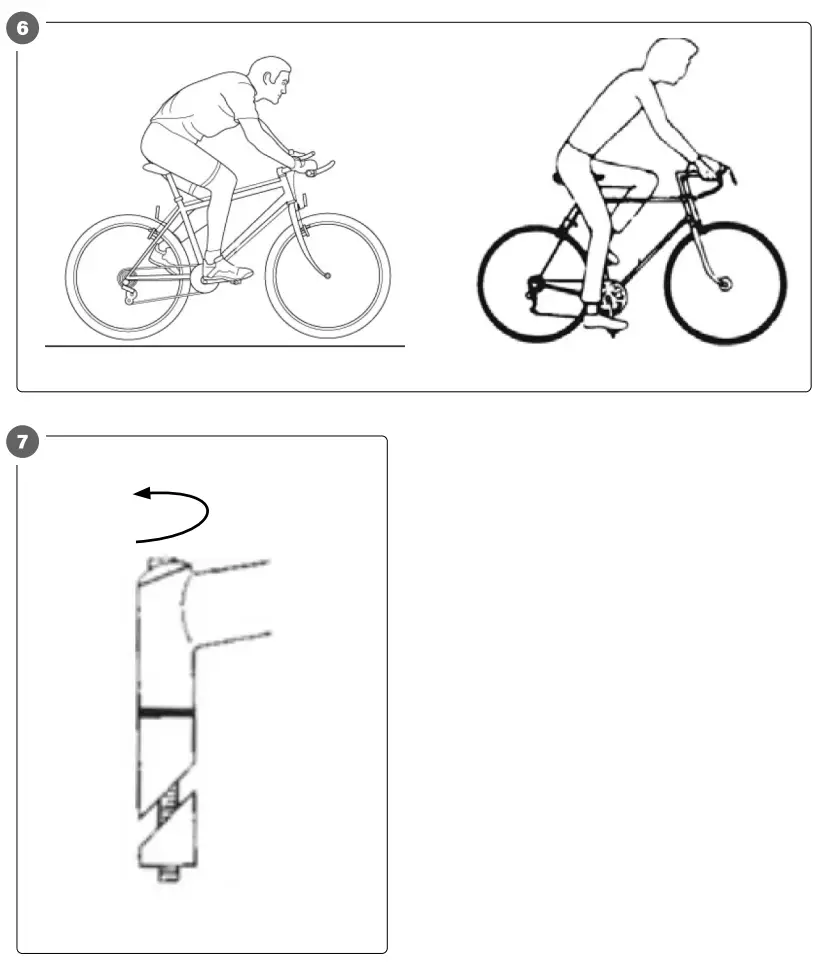 6

7