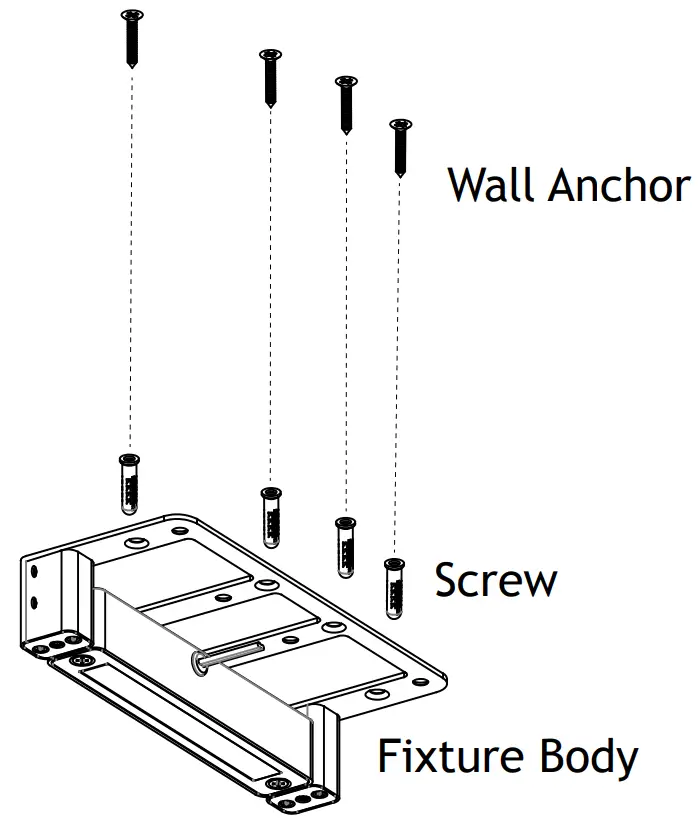 Wall Anchor

Screw

Fixture Body