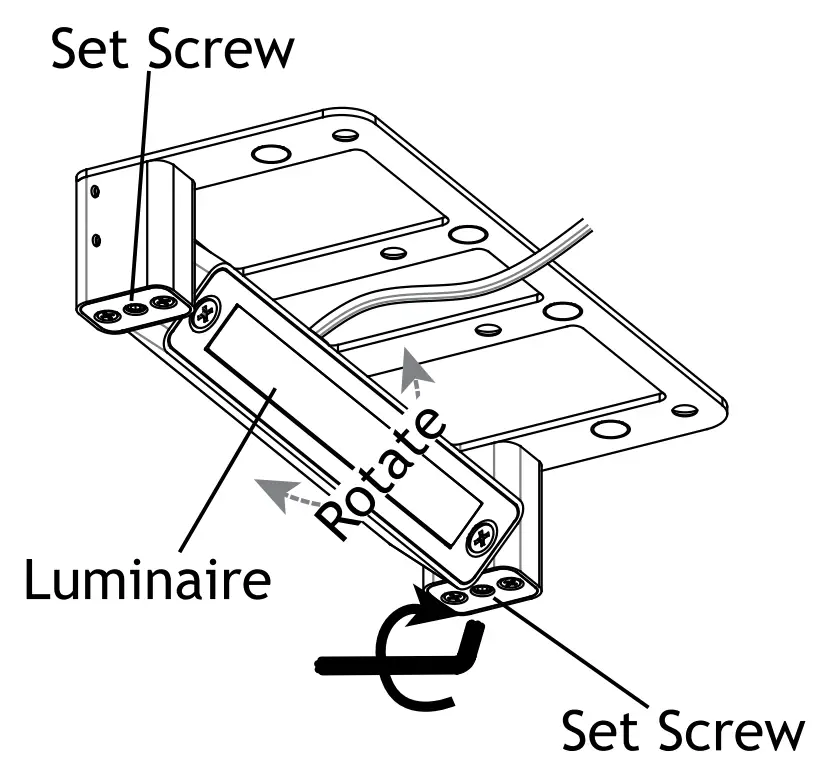 Set Screw

Rotate

Luminaire

Set Screw