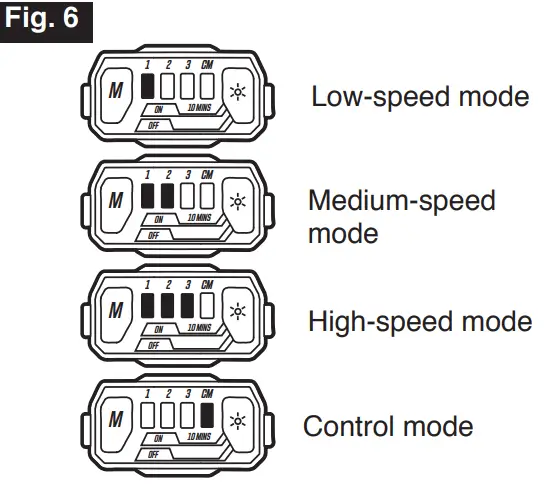 Fig. 6

M 1 2 3 CM ON 10 MINS OFF

Low-speed mode

M 1 2 3 CM ON 10 MINS OFF

Medium-speed mode

M 1 2 3 CM ON 10 MINS OFF

High-speed mode

M 1 2 3 CM ON 10 MINS OFF

Control mode