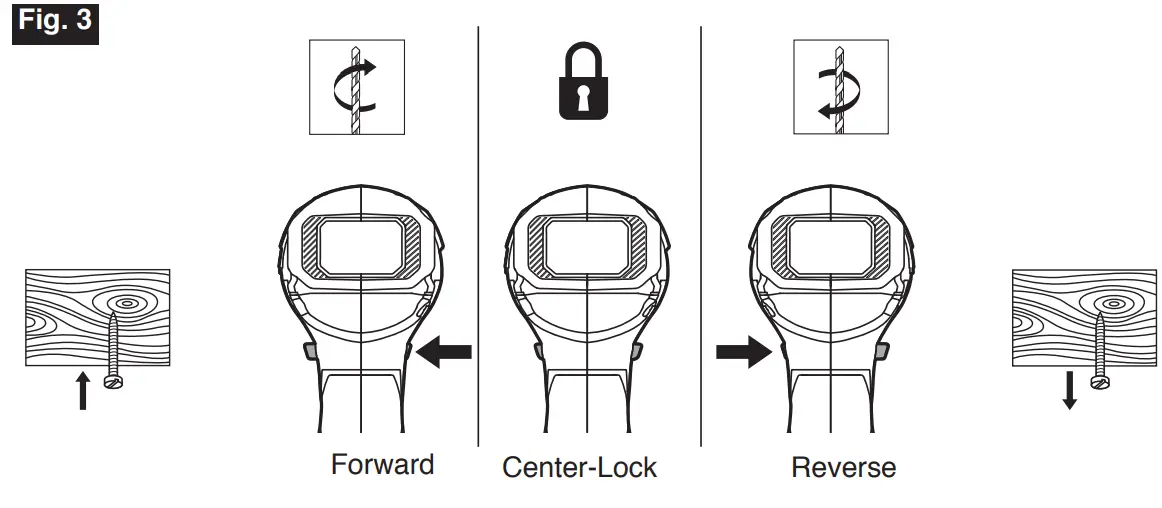 Fig. 3

Forward

Center-Lock

Reverse