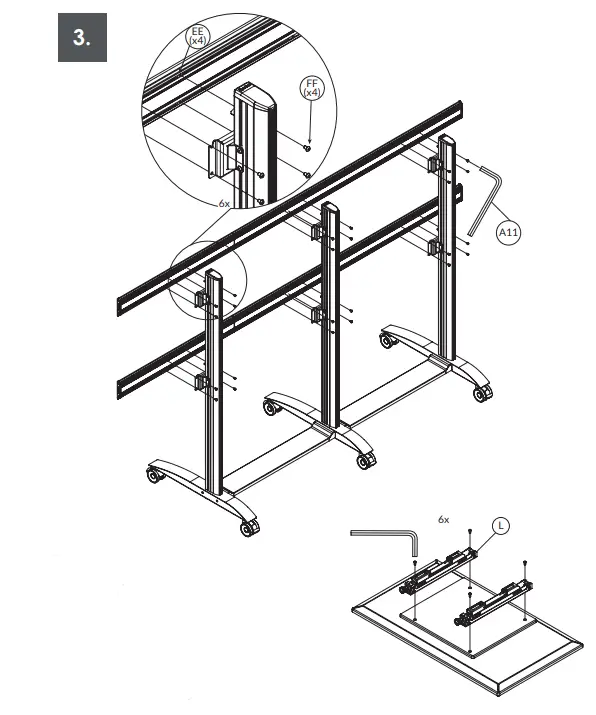 3.

EE
(x4)

FF
(x4)

6x

A11

6x

L