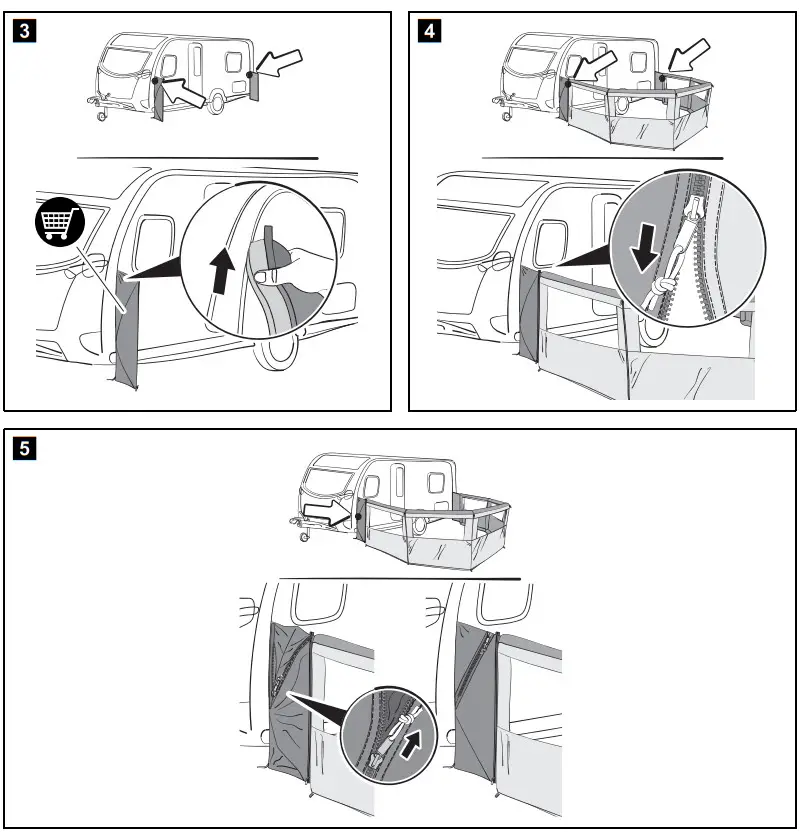 3

4

5