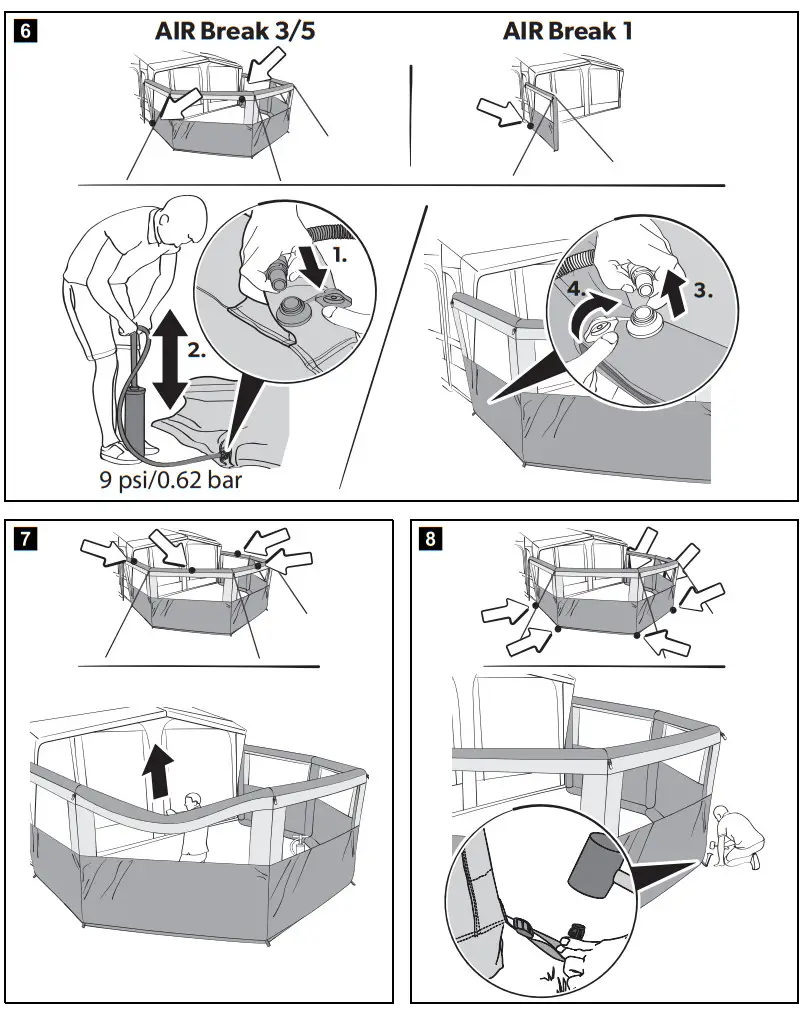 6

AIR Break 3/5

AIR Break 1

1.

2.

9 psi/0.62 bar

4.

3.

7

8