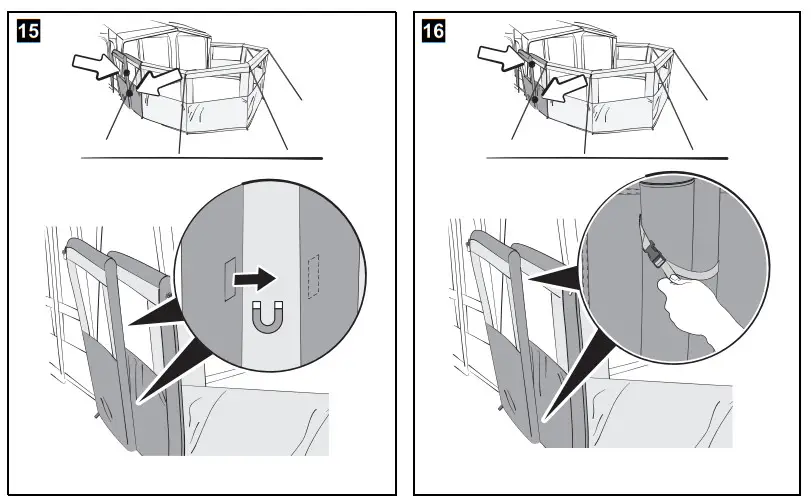 15

16