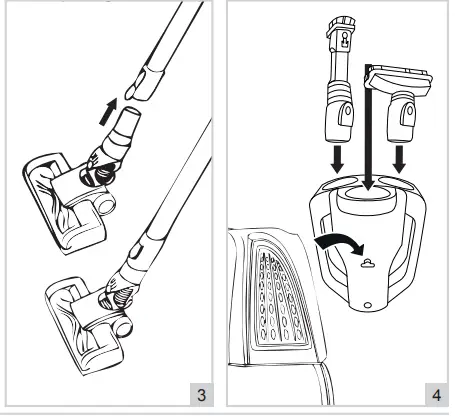 3

4