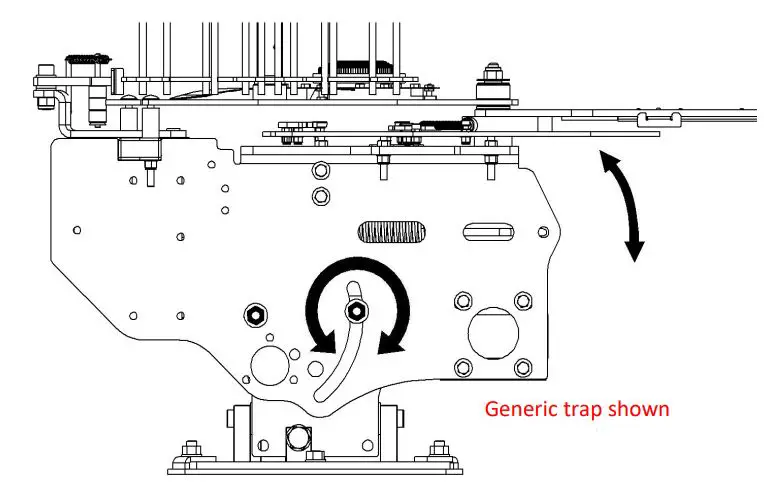 Generic trap shown