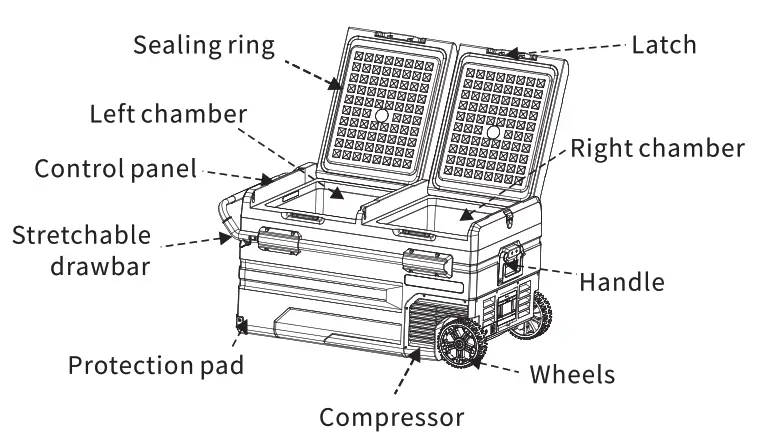 Sealing ring
Latch
Left chamber
Right chamber
Control panel
Stretchable drawbar
Handle
Protection pad
Wheels
Compressor