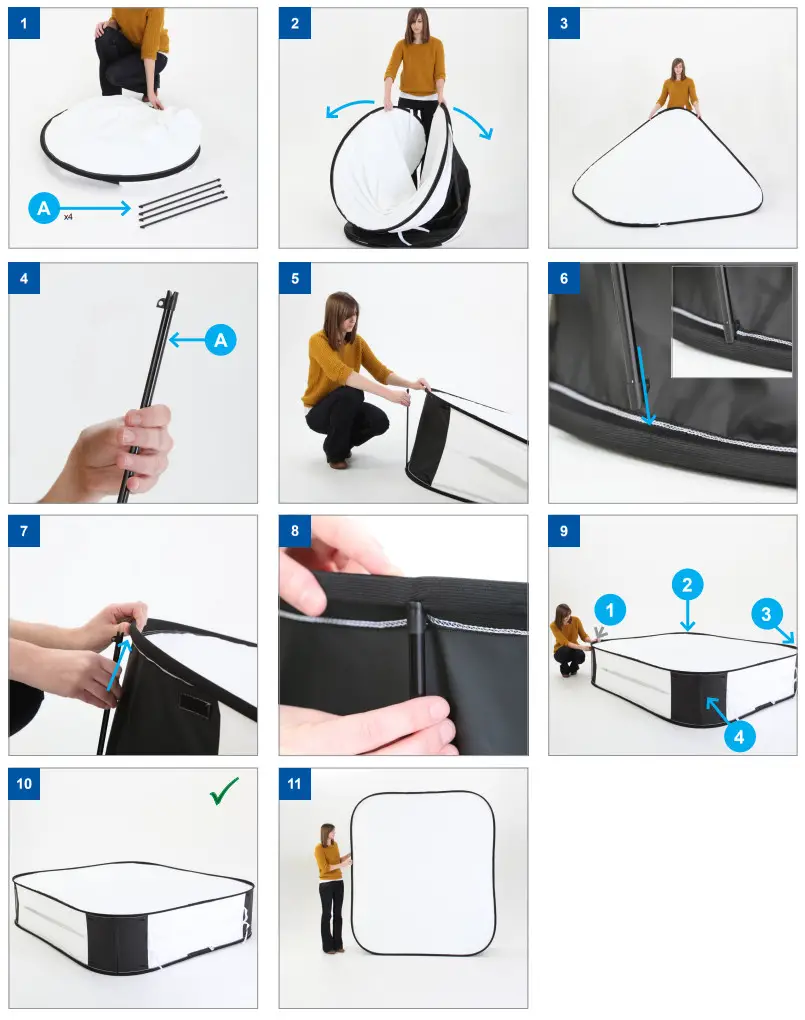 1

A x4

2

3

4

A

5

6

7

8

9

1

2

3

4

10

11