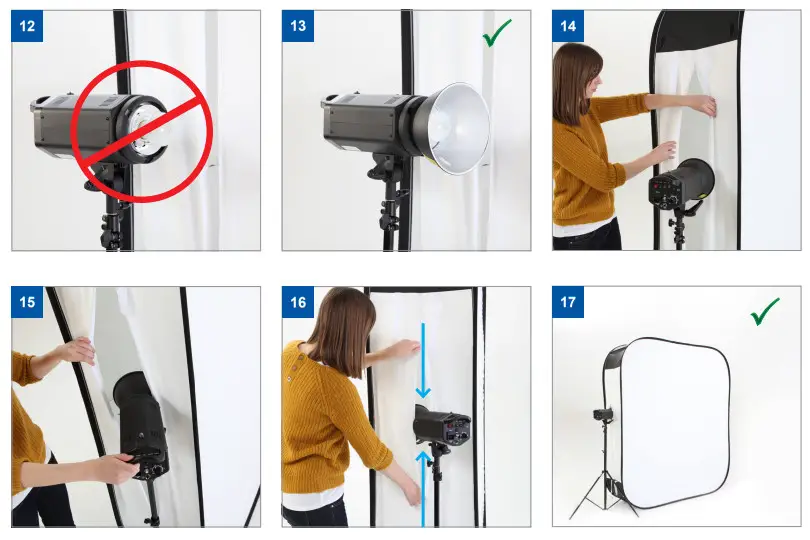 12

13

14

15

16

17