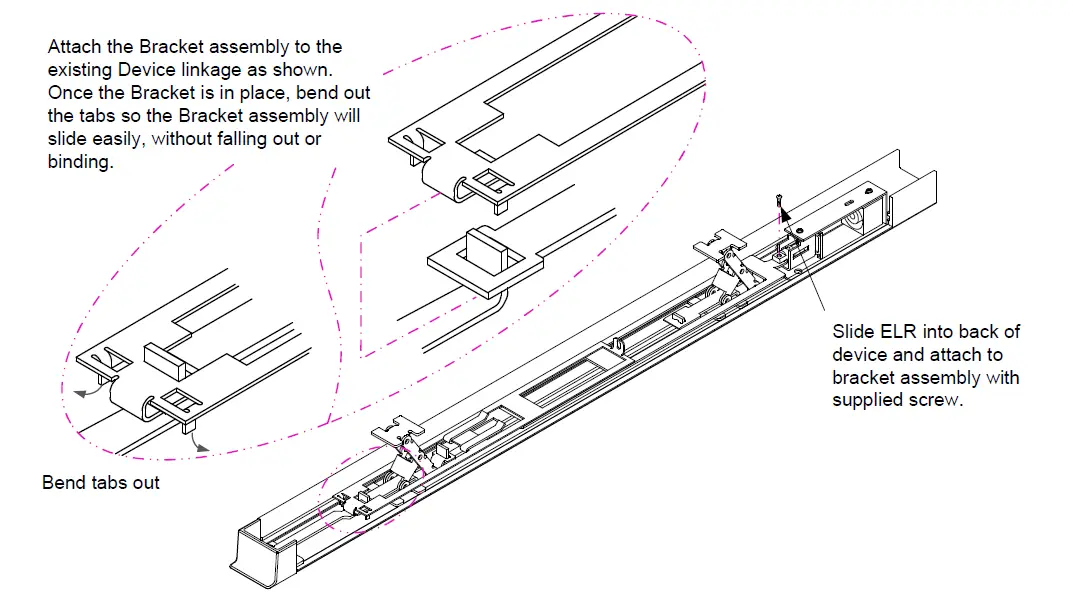 Attach the Bracket assembly to the existing Device linkage as shown. Once the Bracket is in place, bend out the tabs so the Bracket assembly will slide easily, without falling out or binding.

Slide ELR into back of device and attach to bracket assembly with supplied screw.

Bend tabs out