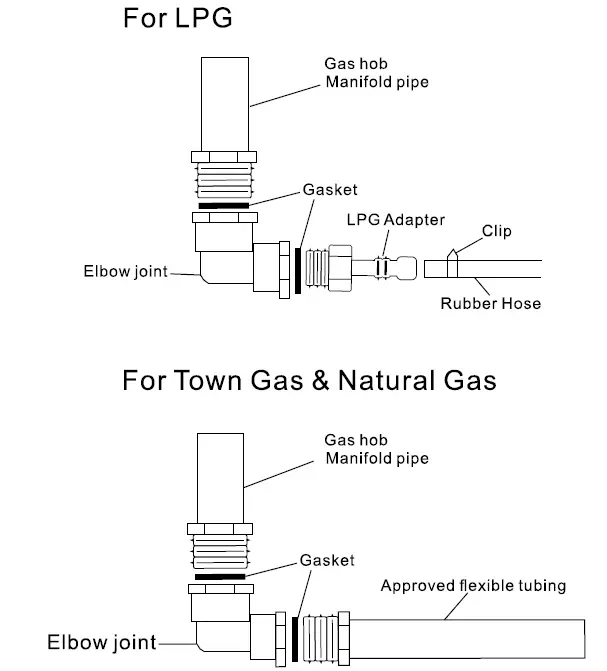 For LPG

Gas hob
Manifold pipe

Gasket

LPG Adapter

Clip

Elbow joint

Rubber Hose

For Town Gas & Natural Gas

Gas hob
Manifold pipe

Gasket

Approved flexible tubing

Elbow joint