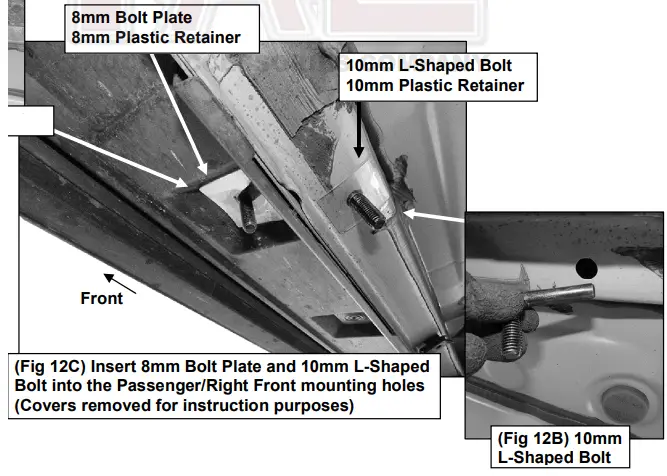 8mm Bolt Plate
8mm Plastic Retainer

10mm L-Shaped Bolt
10mm Plastic Retainer

Front

(Fig 12C) Insert 8mm Bolt Plate and 10mm L-Shaped Bolt into the Passenger/Right Front mounting holes (Covers removed for instruction purposes)

(Fig 12B) 10mm L-Shaped Bolt