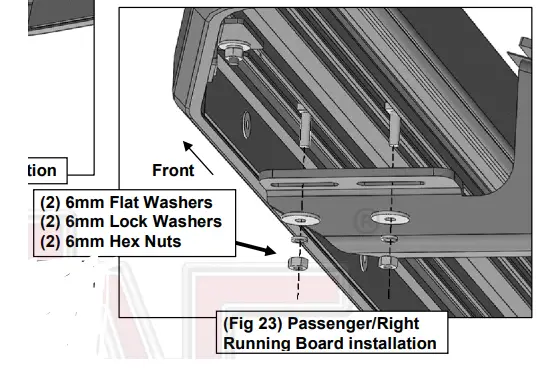 tion

Front

(2) 6mm Flat Washers
(2) 6mm Lock Washers
(2) 6mm Hex Nuts

(Fig 23) Passenger/Right Running Board installation