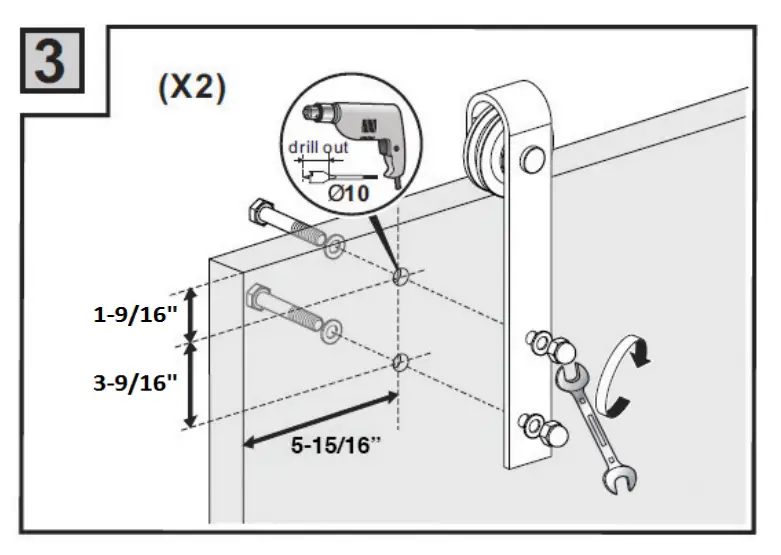 3

(X2)

drill out

Ø10

1-9/16"

3-9/16"

5-15/16”