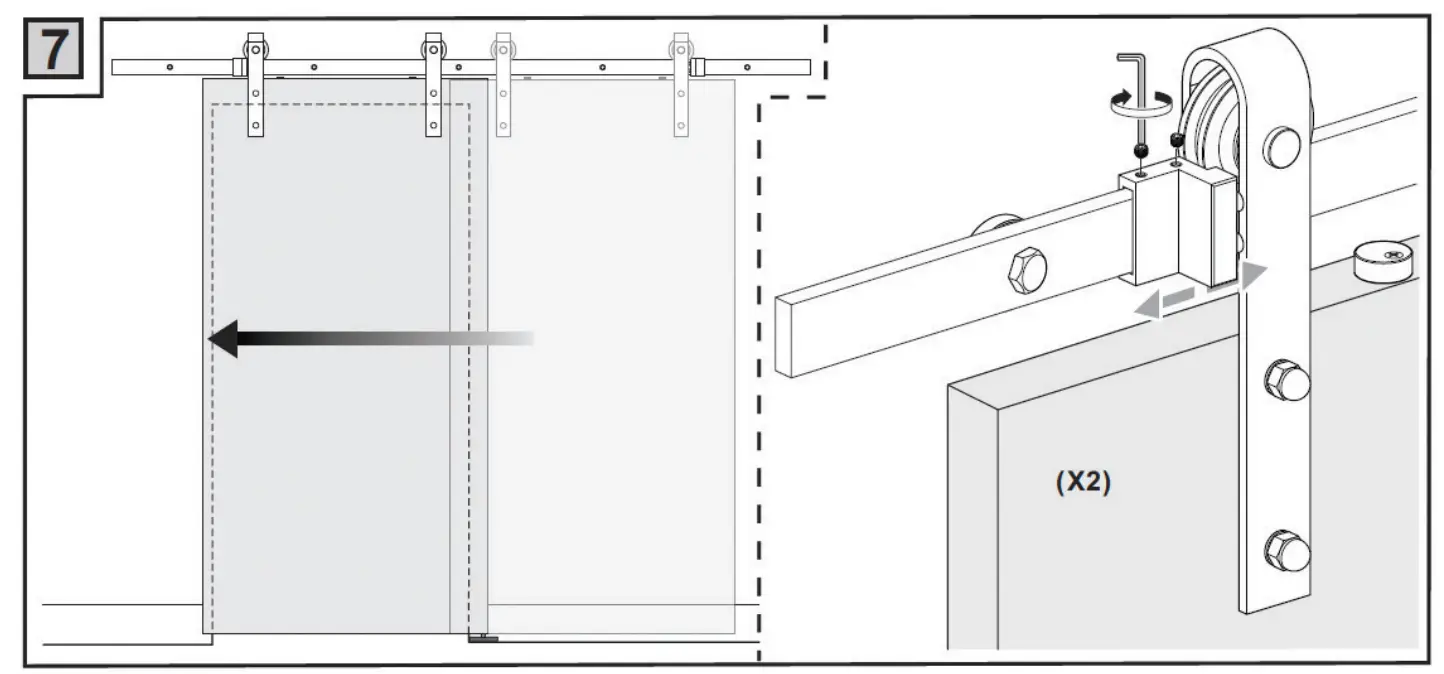 7

(X2)