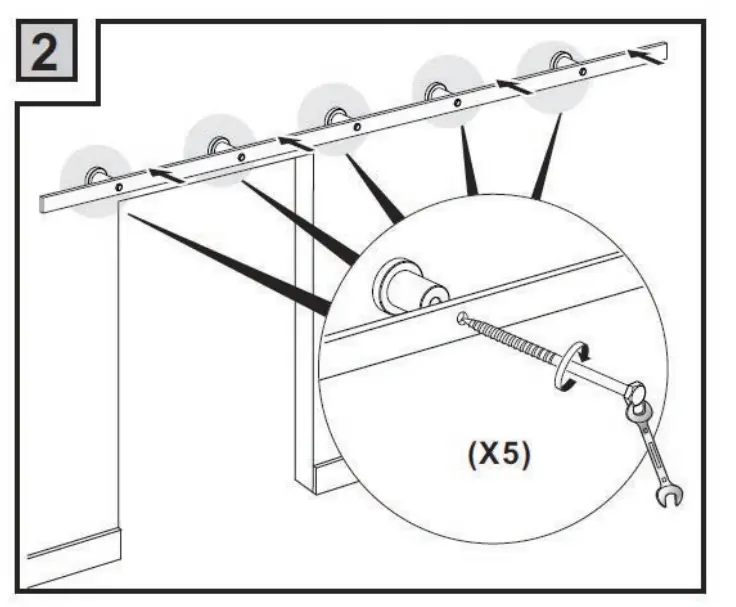 2

(X5)