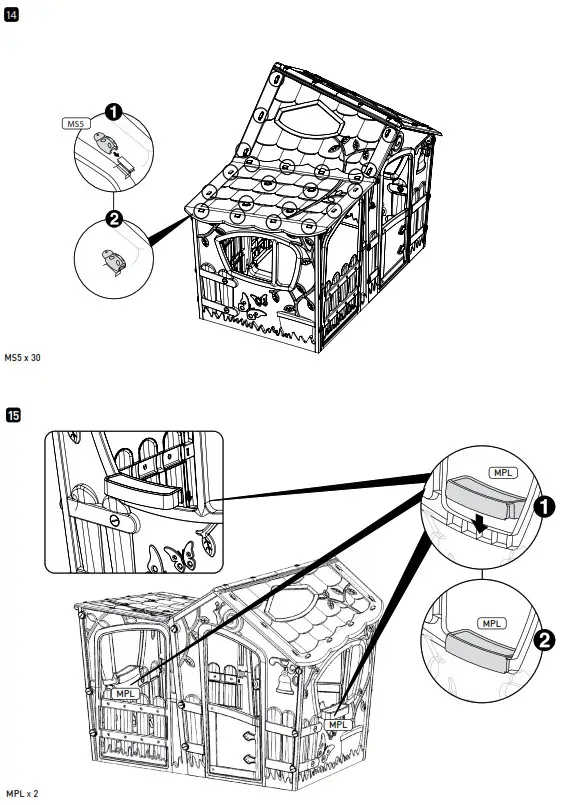 14

MS5

1

2

MS5 x 30

15

MPL

1

MPL

2

MPL

MPL

MPL x 2