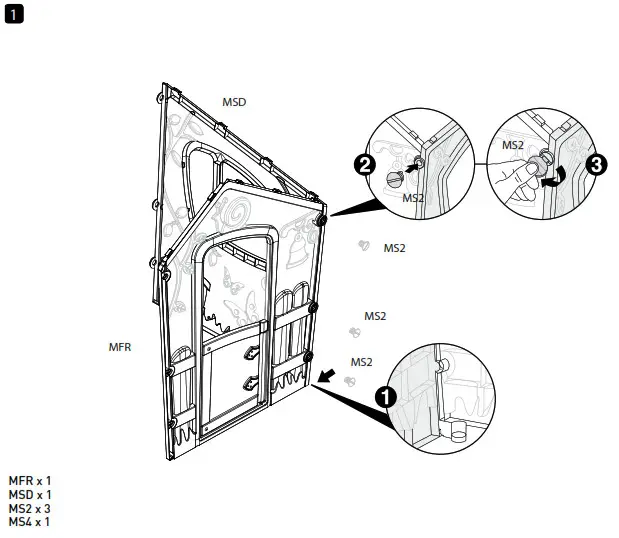 1

MSD

2

MS2

MS2

3

MS2

MS2

MS2

MFR

1

MFR x 1
MSD x 1
MS2 x 3
MS4 x 1