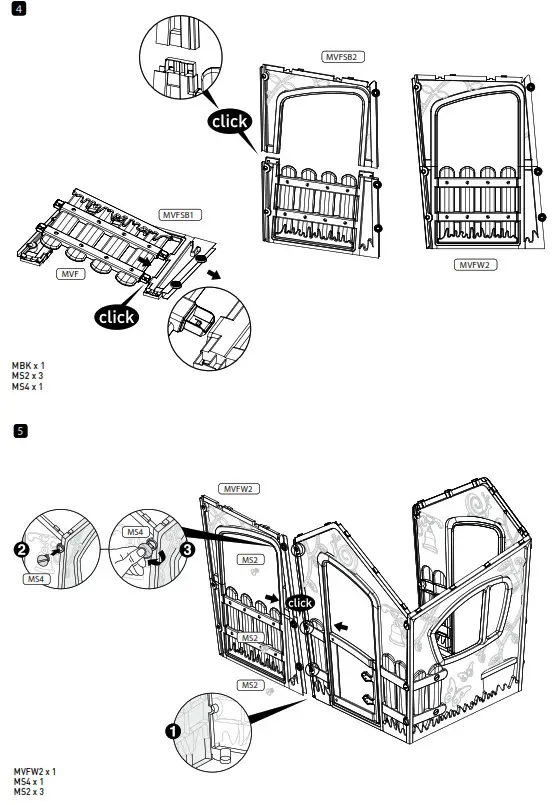 4

click

MVFSB2

MVFSB1

MVF

click

MVFW2

MBK x 1
MS2 x 3
MS4 x 1

5

MVFW2

2

MS4

MS4

3

MS2

click

MS2

MS2

1

MVFW2 x 1
MS4 x 1
MS2 x 3