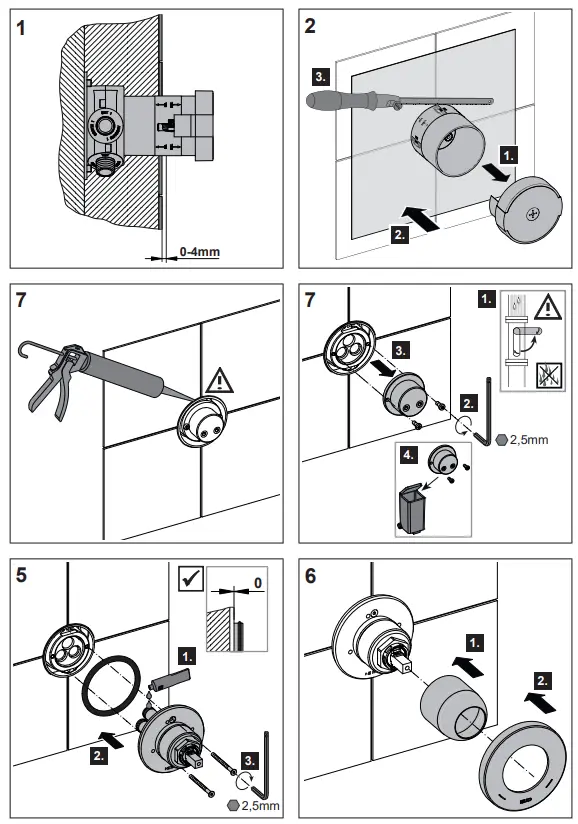 1

0-4mm

2

3.

1.

2.

7

7

1.

3.

2.

2,5mm

4.

5

0

1.

2.

3.

2,5mm

6

1.

2.