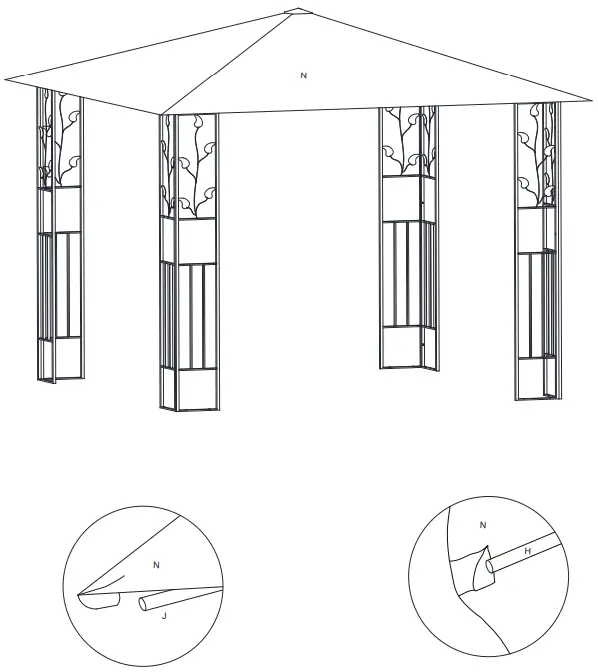 N

N

J

N

H