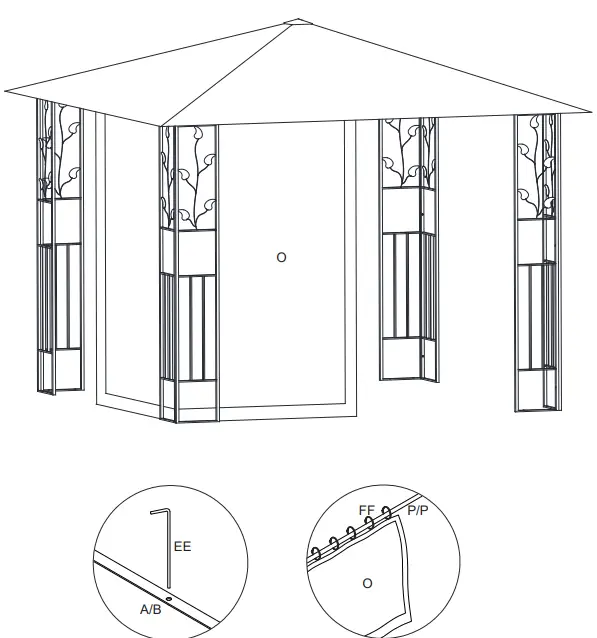 O

EE

A/B

FF

P/P

O