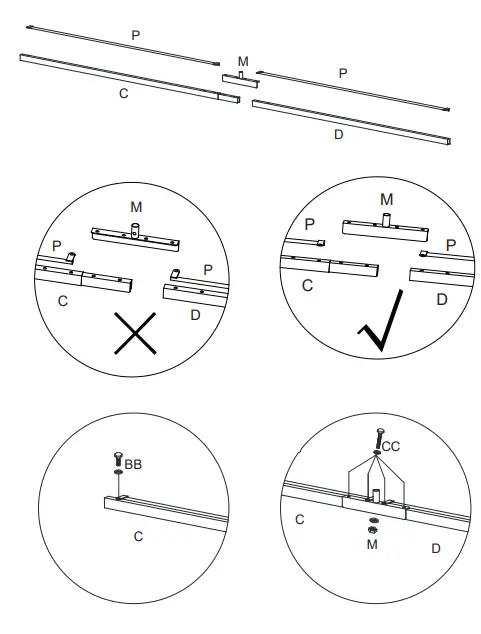 P
M
P
C
D

M
P
P
C
D

M
P
P
C
D

BB
C

CC
C
M
D