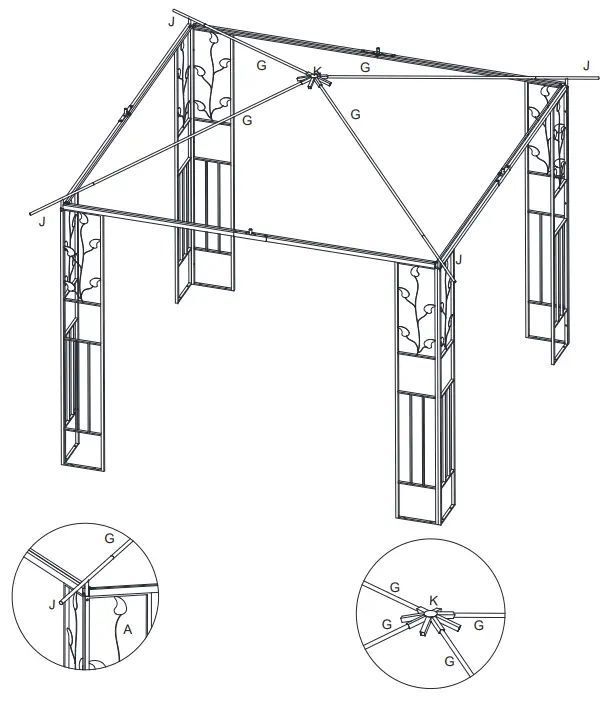 J
G
K
G
J
G
G
J
J
G
J
A
G
K
G
G
G