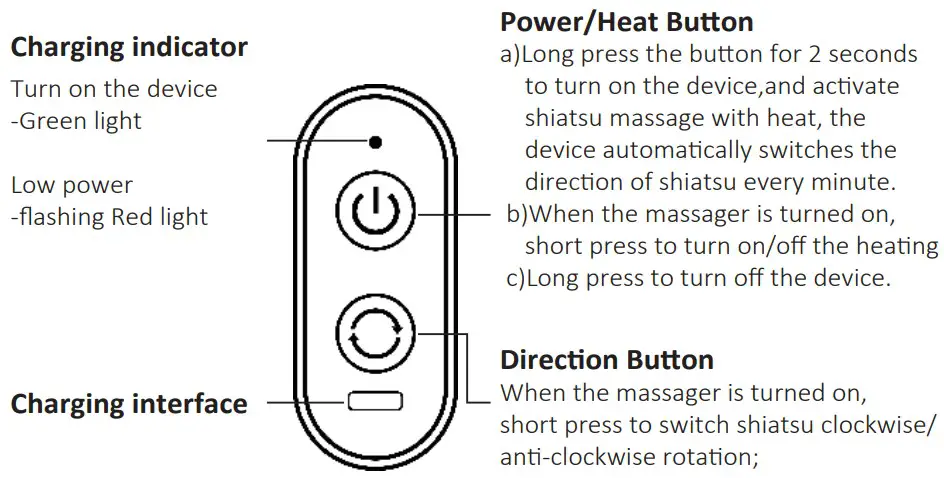 Charging indicator
Turn on the device
-Green light

Low power
-flashing Red light

Charging interface

Power/Heat Button
a)Long press the button for 2 seconds to turn on the device,and activate shiatsu massage with heat, the device automatically switches the direction of shiatsu every minute.
b)When the massager is turned on, short press to turn on/off the heating
c)Long press to turn off the device.

Direction Button
When the massager is turned on, short press to switch shiatsu clockwise/ anti-clockwise rotation;