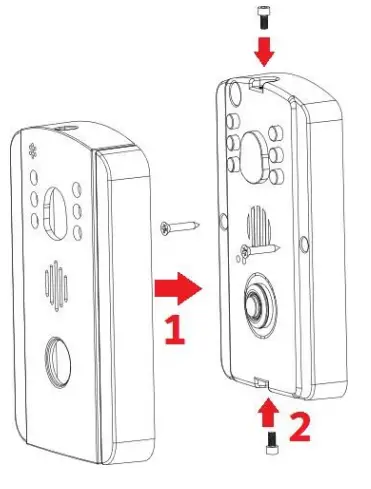 1

2