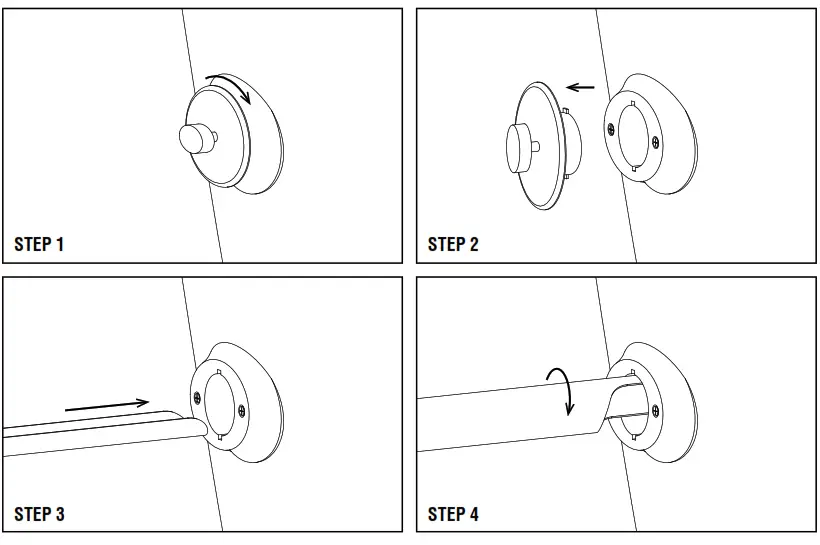 STEP 1

STEP 2

STEP 3

STEP 4