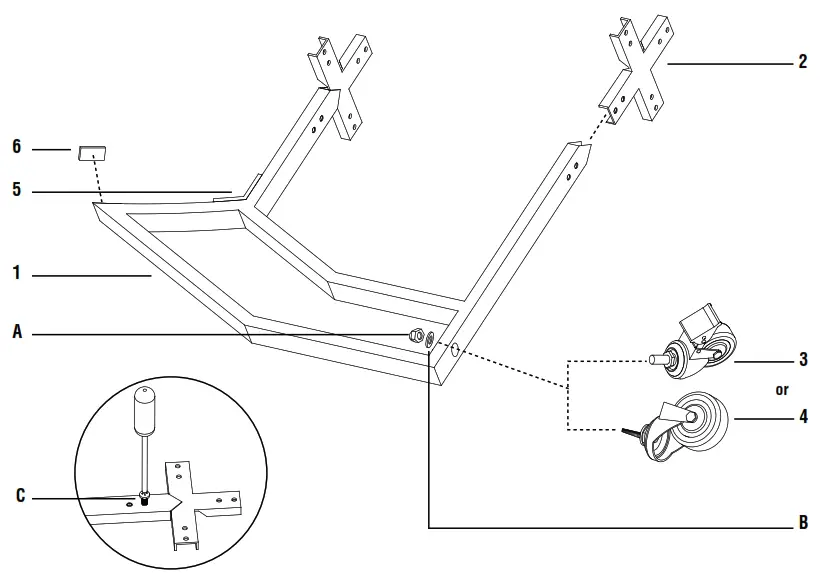 2
6
5
1
A
3
or
4
C
B