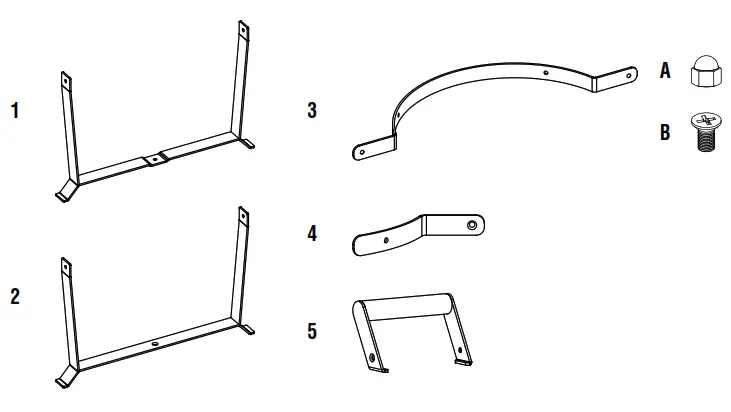 1

2

3

4

5

A

B