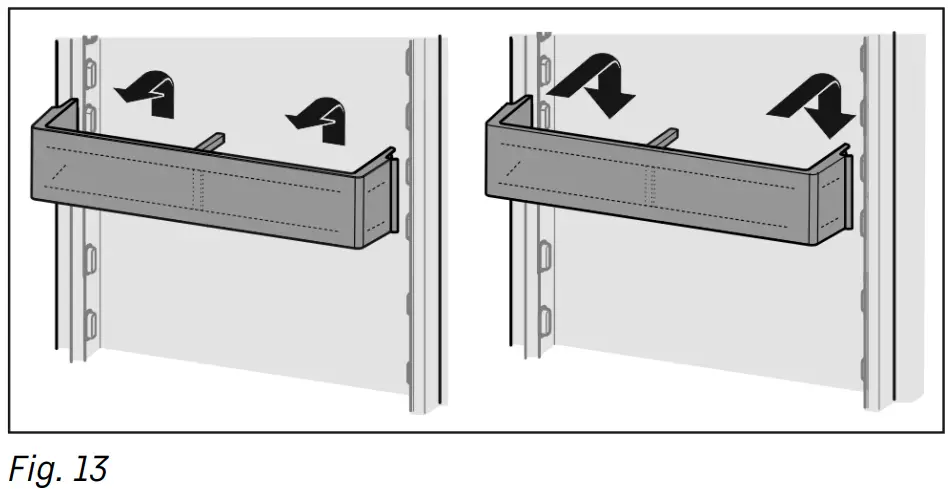 Fig. 13