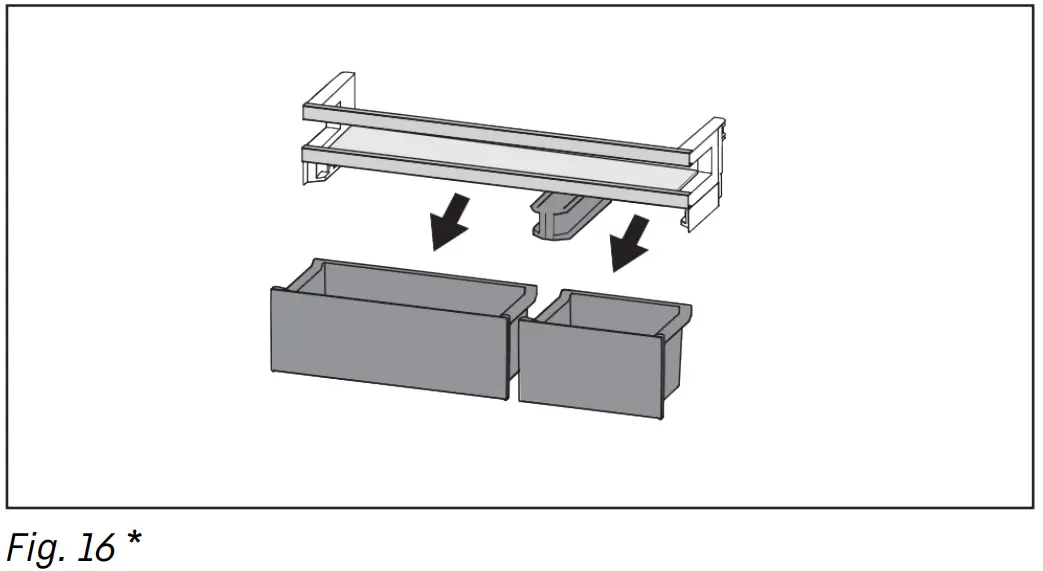 Fig. 16 *