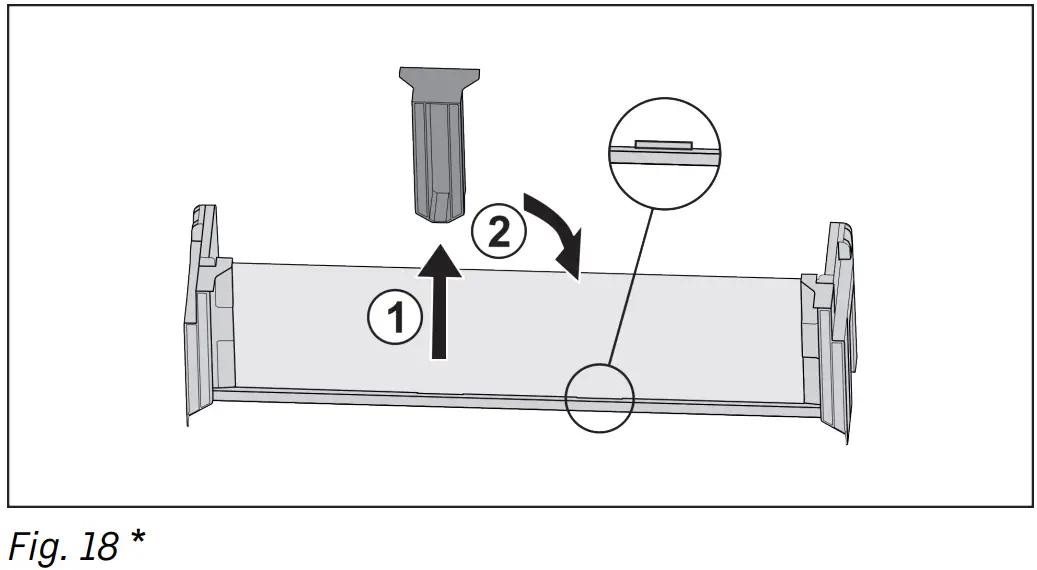 2

1

Fig. 18 *